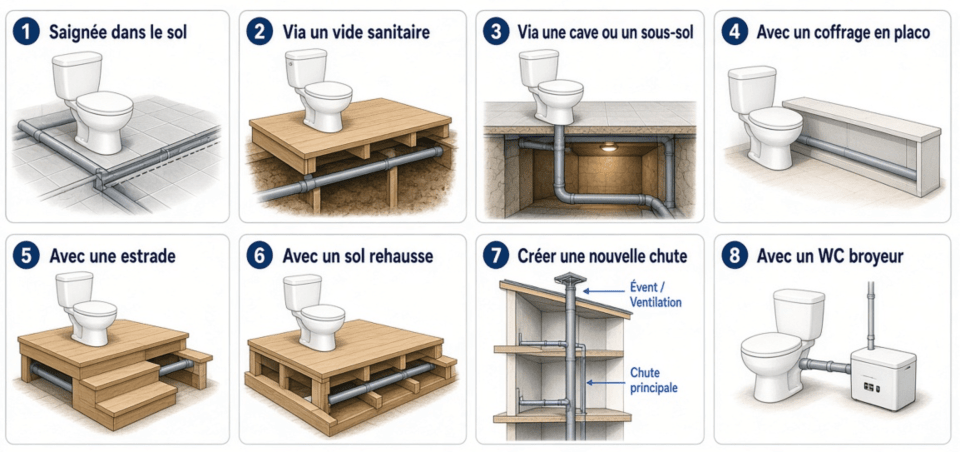 1 Saignée dans le sol

2 Via un vide sanitaire

3 Via une cave ou un sous-sol

4 Avec un coffrage en placo

5 Avec une estrade

6 Avec un sol rehausse

7 Créer une nouvelle chute

Évent / Ventilation

Chute principale

8 Avec un WC broyeur